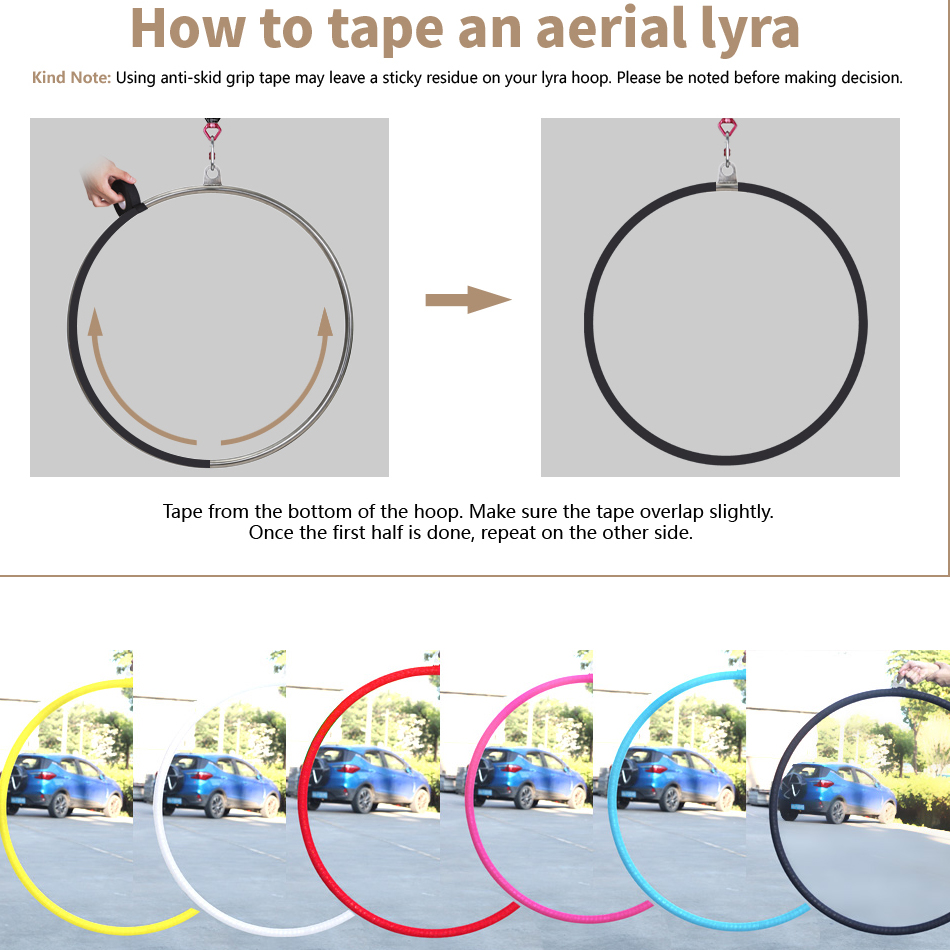 How to tape an aerial lyra

Kind Note: Using anti-skid grip tape may leave a sticky residue on your lyra hoop. Please be noted before making decision.

Tape from the bottom of the hoop. Make sure the tape overlap slightly. Once the first half is done, repeat on the other side.